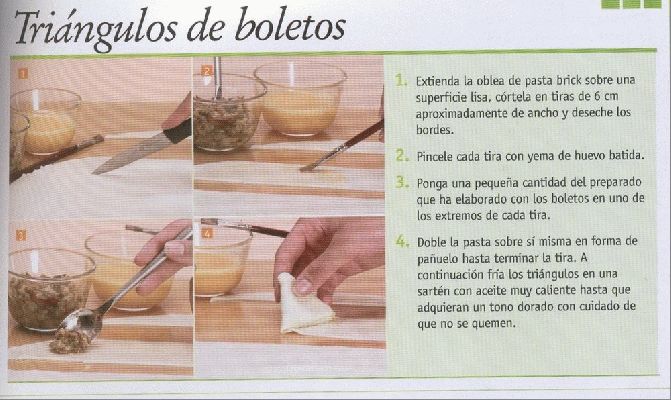 Triángulos de boletos

1

2

3

4

1. Extienda la oblea de pasta brick sobre una superficie lisa, córtela en tiras de 6 cm aproximadamente de ancho y deseche los bordes.

2. Pincele cada tira con yema de huevo batida.

3. Ponga una pequeña cantidad del preparado que ha elaborado con los boletos en uno de los extremos de cada tira.

4. Doble la pasta sobre sí misma en forma de pañuelo hasta terminar la tira. A continuación fría los triángulos en una sartén con aceite muy caliente hasta que adquieran un tono dorado con cuidado de que no se quemen.